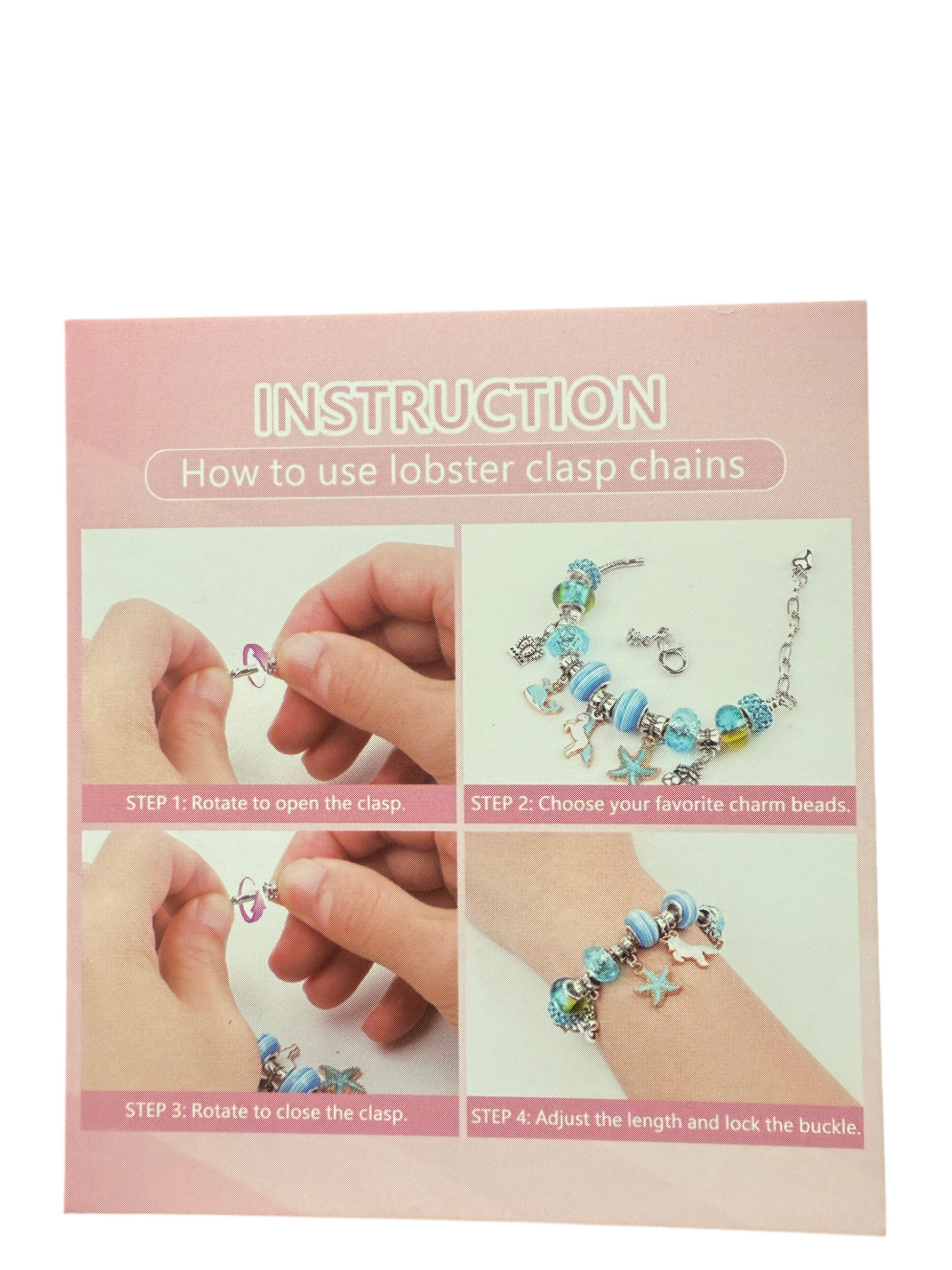 INSTRUCTION

How to use lobster clasp chains

STEP 1: Rotate to open the clasp.

STEP 2: Choose your favorite charm beads.

STEP 3: Rotate to close the clasp.

STEP 4: Adjust the length and lock the buckle.